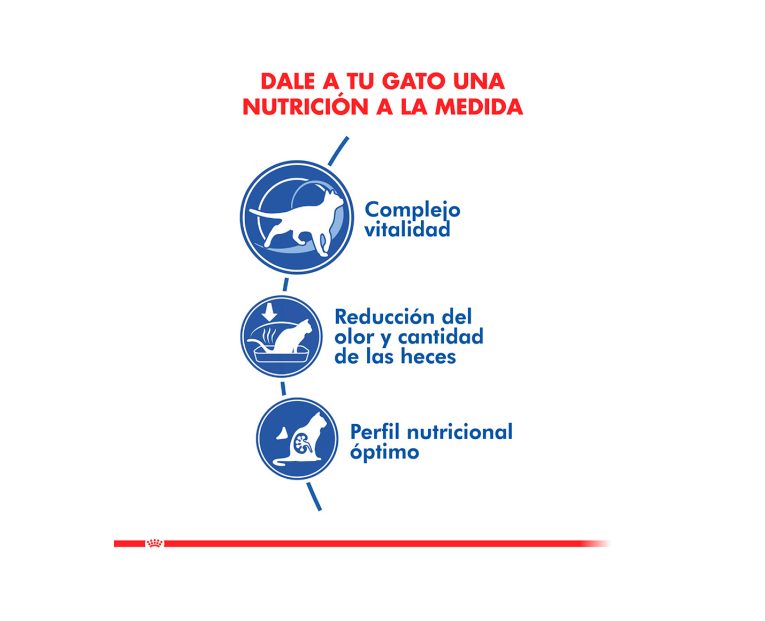 DALE A TU GATO UNA NUTRICIÓN A LA MEDIDA

Complejo vitalidad

Reducción del olor y cantidad de las heces

Perfil nutricional óptimo